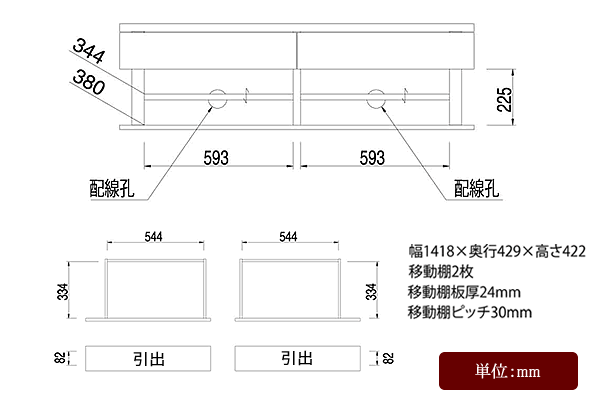 344
380
225
593
593
配線孔
配線孔
544
544
334
334
幅1418×奥行429×高さ422
移動棚2枚
移動棚板厚24mm
移動棚ピッチ30mm
82
引出
引出
82
単位:mm